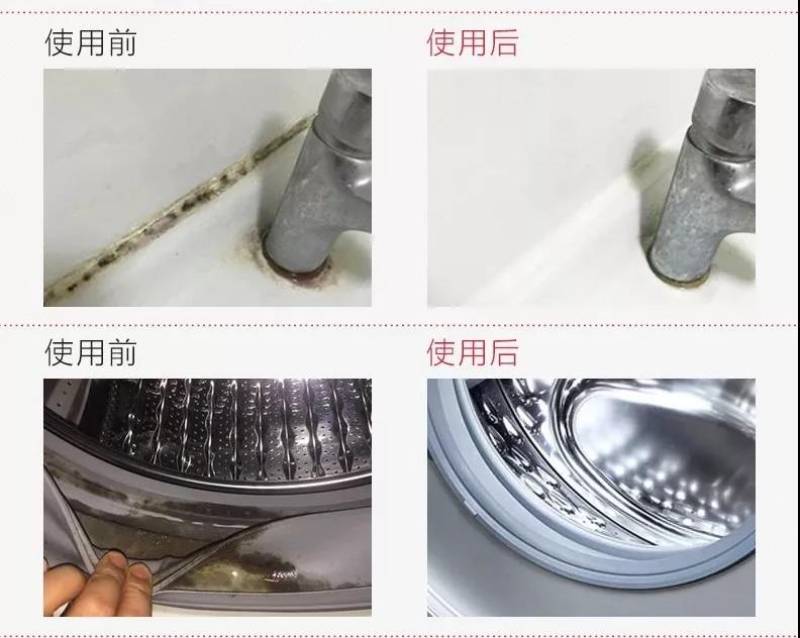 使用前

使用后

使用前

使用后